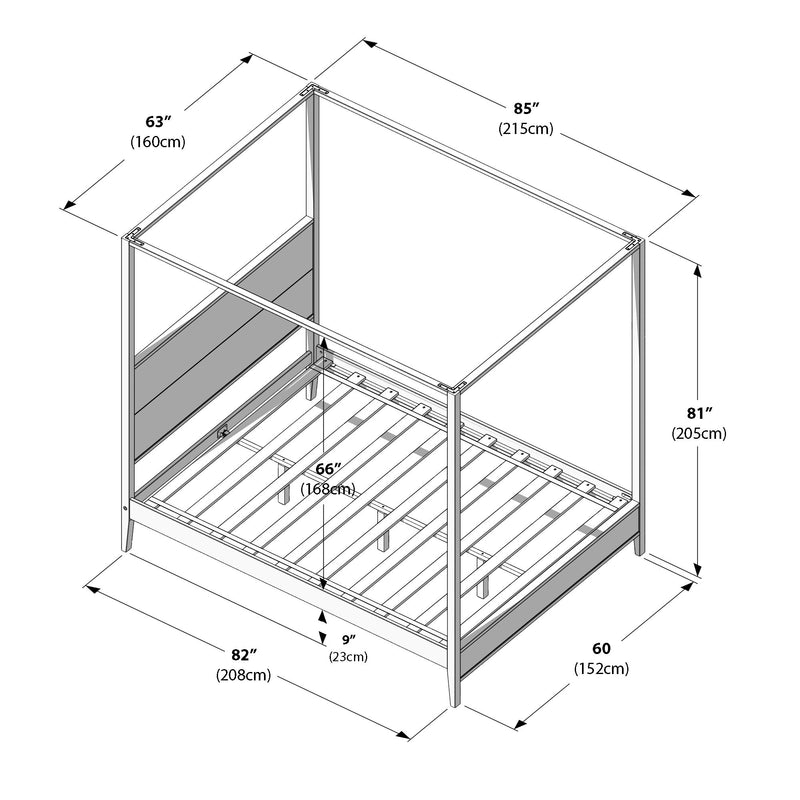 63″
(160cm)

85″
(215cm)

81″
(205cm)

66″
(168cm)

9″
(23cm)

82″
(208cm)

60
(152cm)