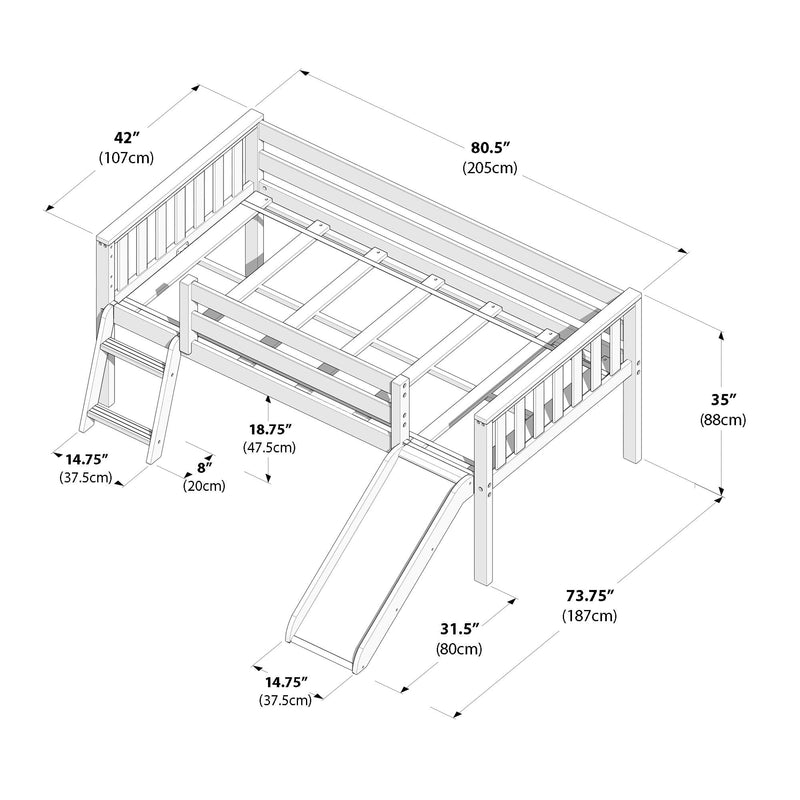 42″
(107cm)

80.5″
(205cm)

35″
(88cm)

18.75″
(47.5cm)

14.75″
(37.5cm)

8″
(20cm)

73.75″
(187cm)

31.5″
(80cm)

14.75″
(37.5cm)